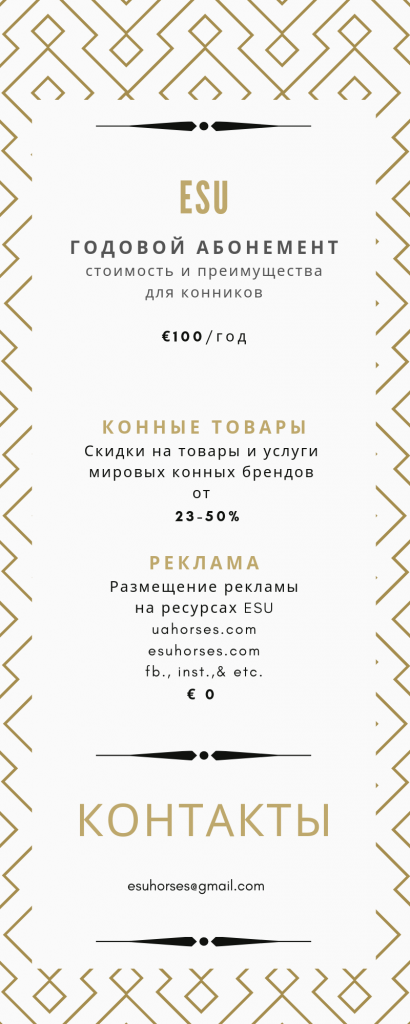 ESU

ГОДОВОЙ АБОНЕМЕНТ
стоимость и преимущества
для конников

€100/год

КОННЫЕ ТОВАРЫ
Скидки на товары и услуги
мировых конных брендов
от
23-50%

РЕКЛАМА
Размещение рекламы
на ресурсах ESU
uahorses.com
esuhorses.com
fb., inst.,& etc.
€ 0

КОНТАКТЫ

esuhorses@gmail.com